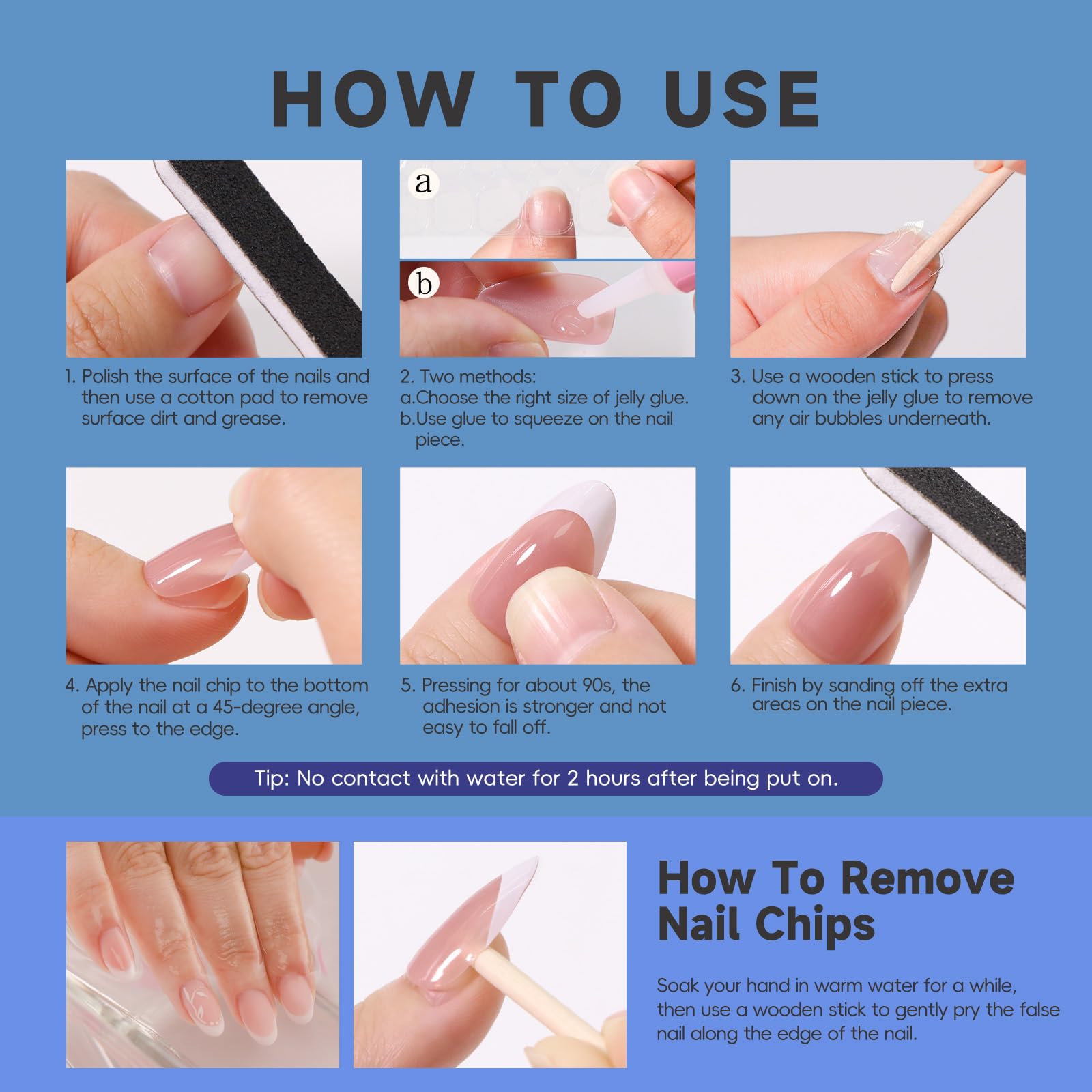 HOW TO USE

a

b

1. Polish the surface of the nails and then use a cotton pad to remove surface dirt and grease.

2. Two methods:
a.Choose the right size of jelly glue.
b.Use glue to squeeze on the nail piece.

3. Use a wooden stick to press down on the jelly glue to remove any air bubbles underneath.

4. Apply the nail chip to the bottom of the nail at a 45-degree angle, press to the edge.

5. Pressing for about 90s, the adhesion is stronger and not easy to fall off.

6. Finish by sanding off the extra areas on the nail piece.

Tip: No contact with water for 2 hours after being put on.

How To Remove Nail Chips

Soak your hand in warm water for a while, then use a wooden stick to gently pry the false nail along the edge of the nail.