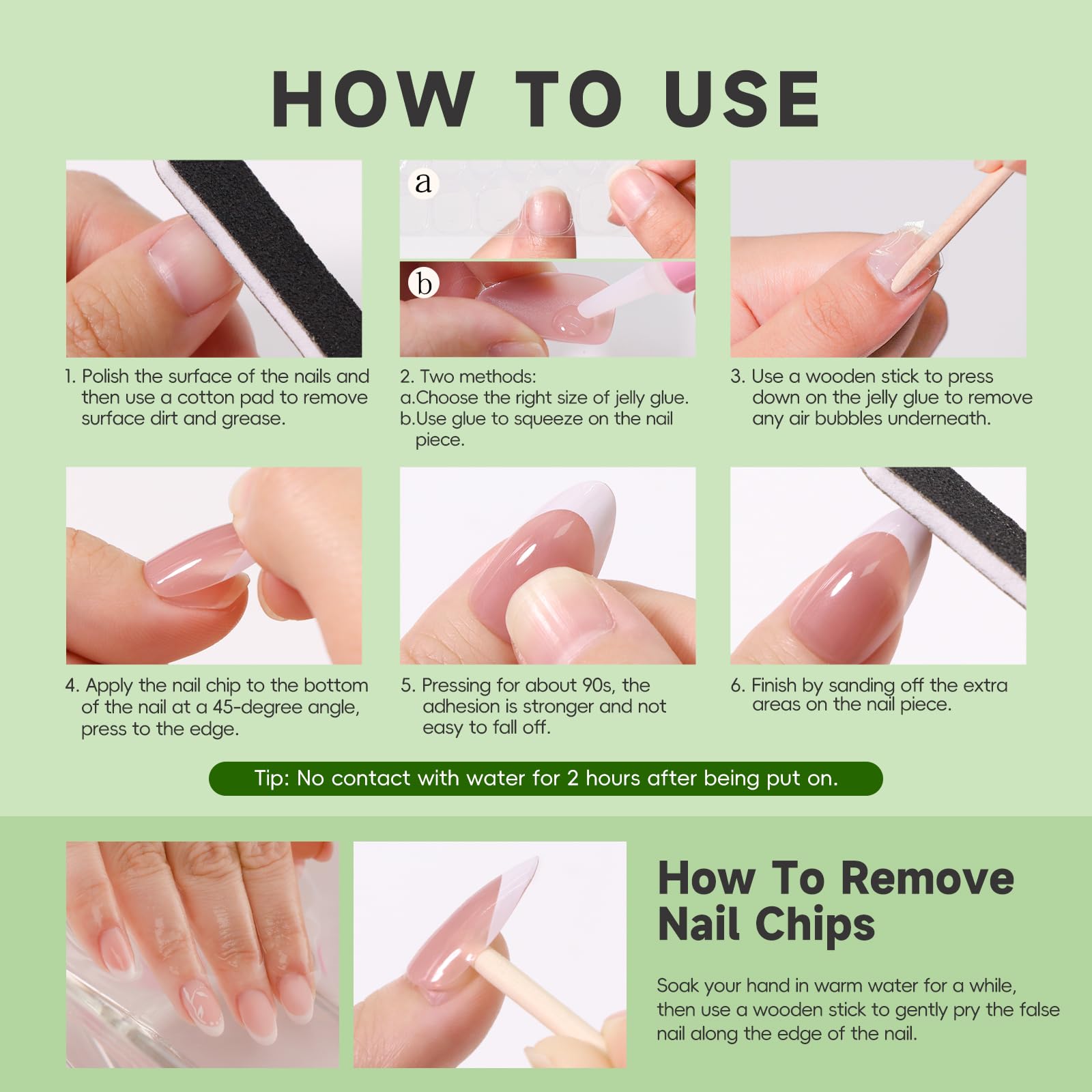 HOW TO USE

1. Polish the surface of the nails and then use a cotton pad to remove surface dirt and grease.

a

b

2. Two methods:
a.Choose the right size of jelly glue.
b.Use glue to squeeze on the nail piece.

3. Use a wooden stick to press down on the jelly glue to remove any air bubbles underneath.

4. Apply the nail chip to the bottom of the nail at a 45-degree angle, press to the edge.

5. Pressing for about 90s, the adhesion is stronger and not easy to fall off.

6. Finish by sanding off the extra areas on the nail piece.

Tip: No contact with water for 2 hours after being put on.

How To Remove Nail Chips

Soak your hand in warm water for a while, then use a wooden stick to gently pry the false nail along the edge of the nail.