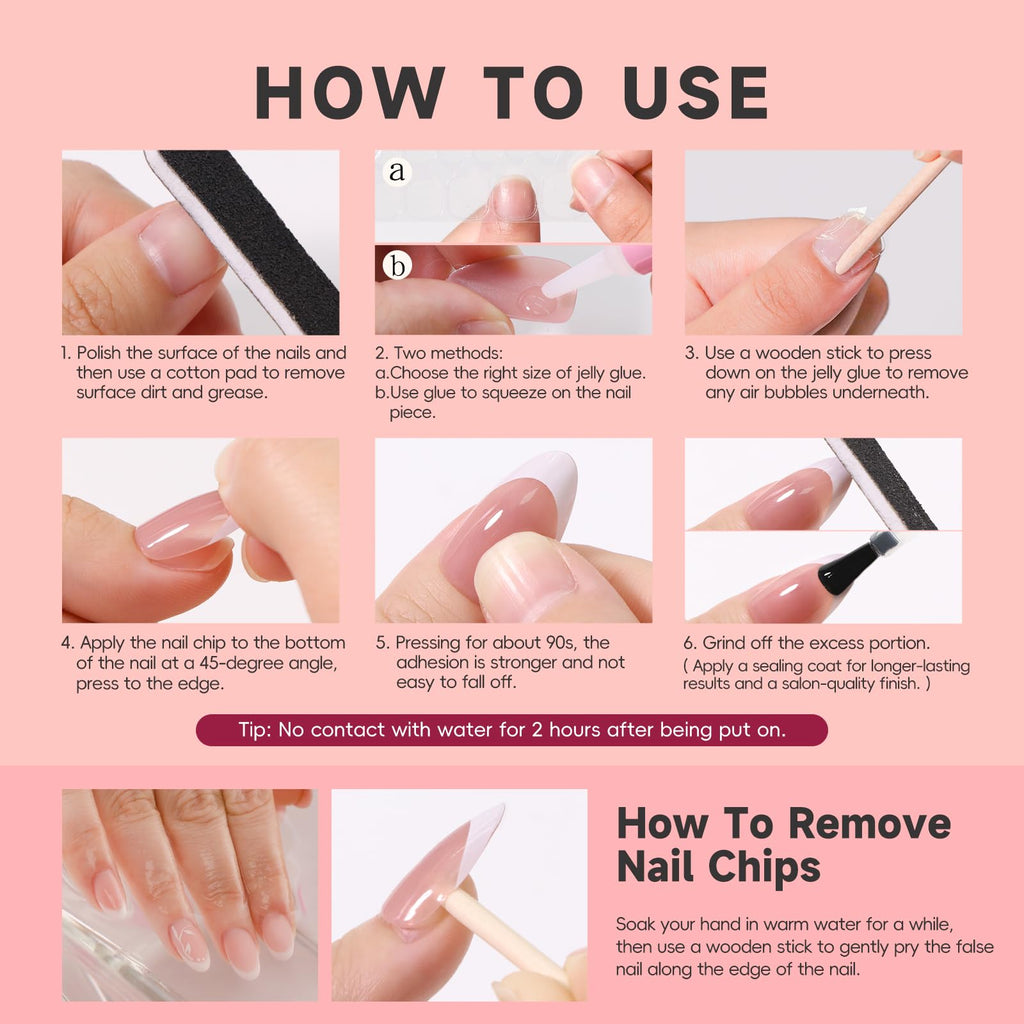 HOW TO USE

a

b

1. Polish the surface of the nails and then use a cotton pad to remove surface dirt and grease.

2. Two methods:
a.Choose the right size of jelly glue.
b.Use glue to squeeze on the nail piece.

3. Use a wooden stick to press down on the jelly glue to remove any air bubbles underneath.

4. Apply the nail chip to the bottom of the nail at a 45-degree angle, press to the edge.

5. Pressing for about 90s, the adhesion is stronger and not easy to fall off.

6. Grind off the excess portion.
( Apply a sealing coat for longer-lasting results and a salon-quality finish. )

Tip: No contact with water for 2 hours after being put on.

How To Remove Nail Chips

Soak your hand in warm water for a while, then use a wooden stick to gently pry the false nail along the edge of the nail.